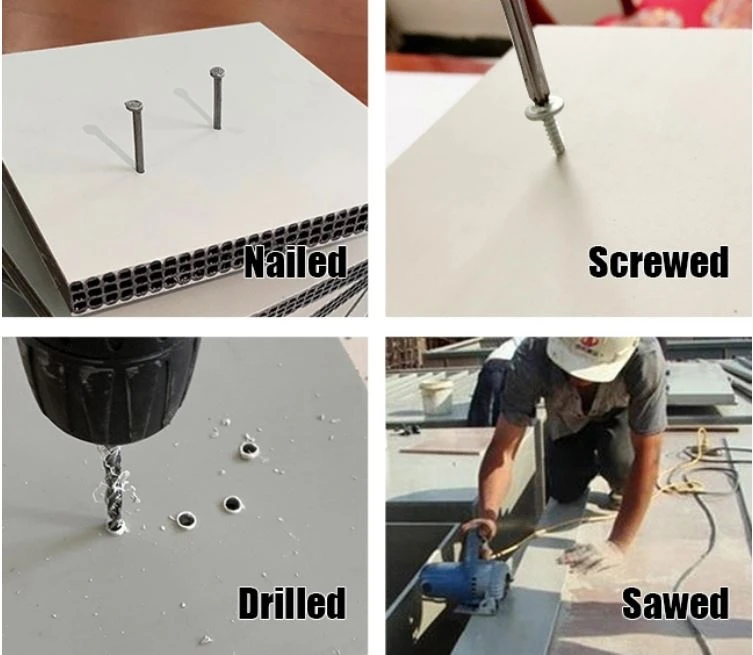 Nailed

Screwed

Drilled

Sawed